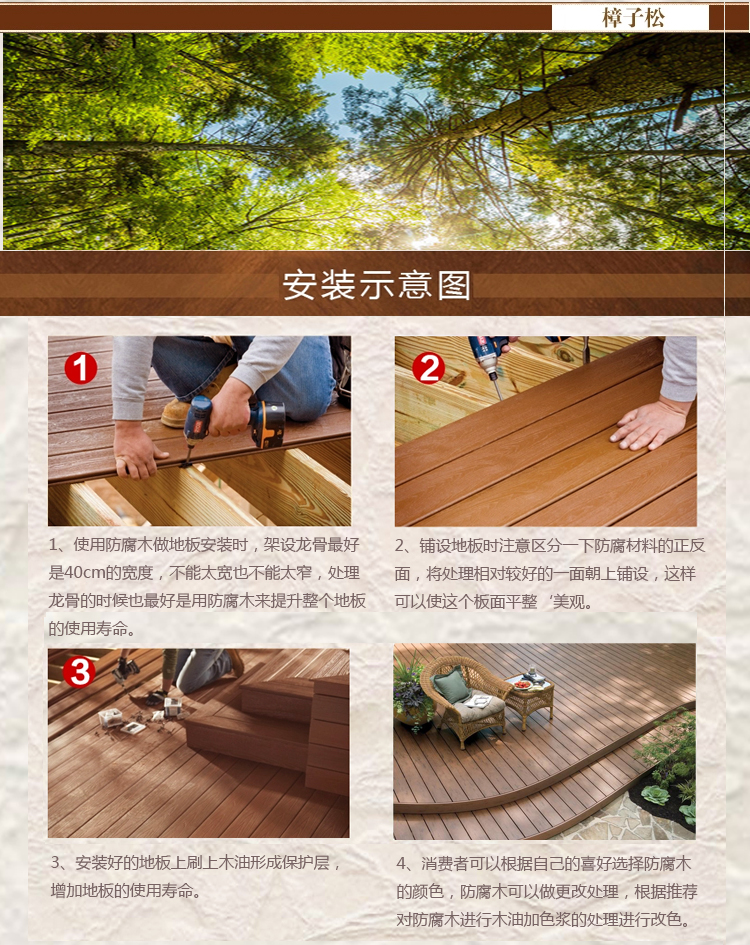 樟子松

安装示意图

1

1、使用防腐木做地板安装时，架设龙骨最好是40cm的宽度，不能太宽也不能太窄，处理龙骨的时候也最好是用防腐木来提升整个地板的使用寿命。

2

2、铺设地板时注意区分一下防腐材料的正反面，将处理相对较好的一面朝上铺设，这样可以使这个板面平整‘美观。

3

3、安装好的地板上刷上木油形成保护层，增加地板的使用寿命。

4、消费者可以根据自己的喜好选择防腐木的颜色，防腐木可以做更改处理，根据推荐对防腐木进行木油加色浆的处理进行改色。